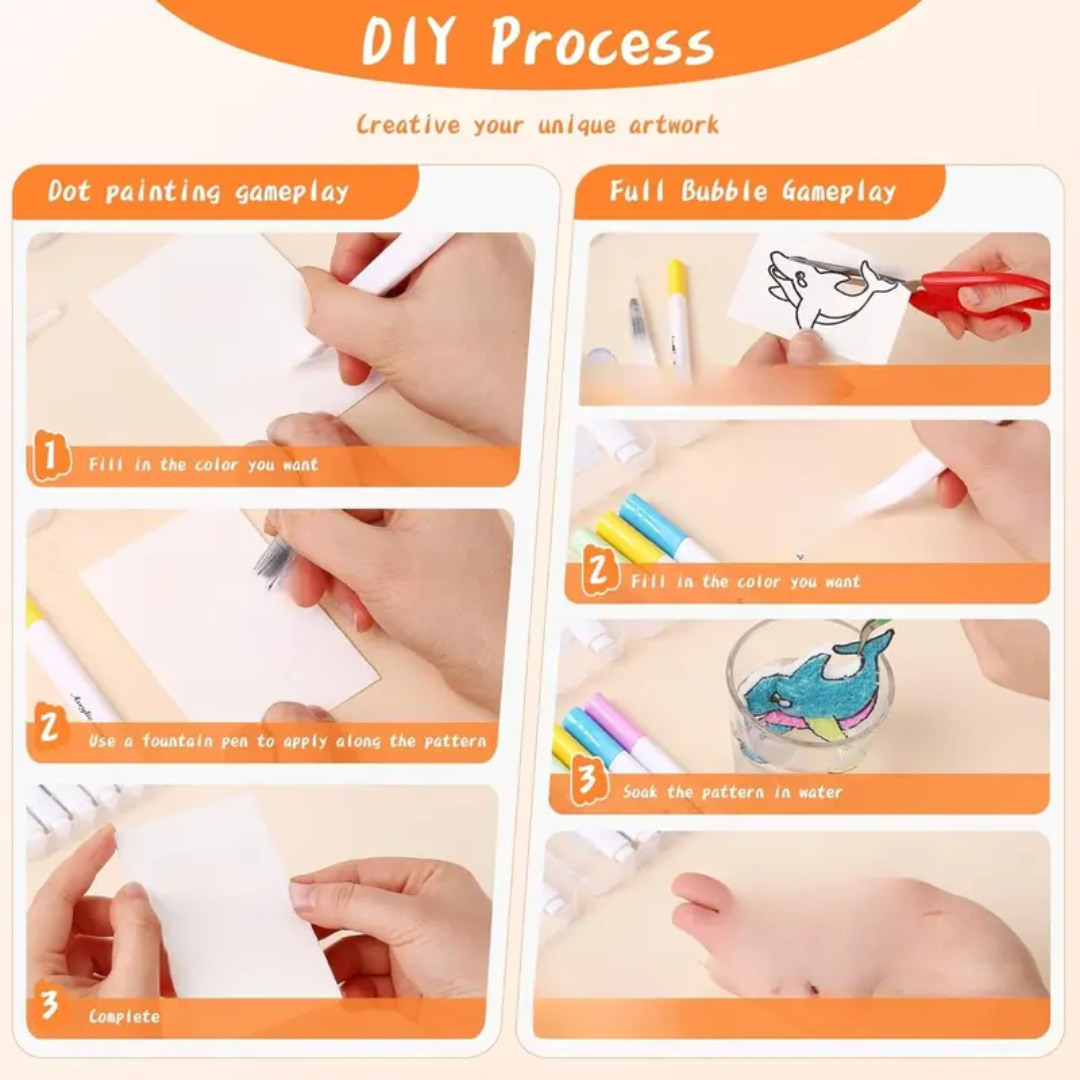 DIY Process

Creative your unique artwork

Dot painting gameplay

1 Fill in the color you want

2 Use a fountain pen to apply along the pattern

3 Complete

Full Bubble Gameplay

2 Fill in the color you want

3 Soak the pattern in water