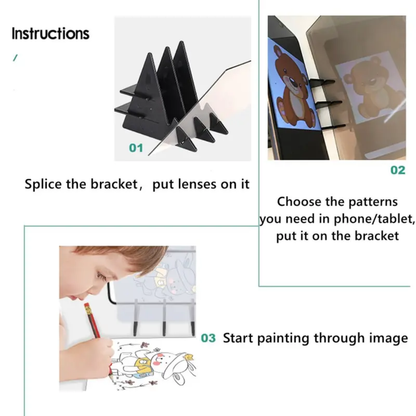 Instructions

01

Splice the bracket， put lenses on it

02

Choose the patterns you need in phone/tablet, put it on the bracket

03 Start painting through image