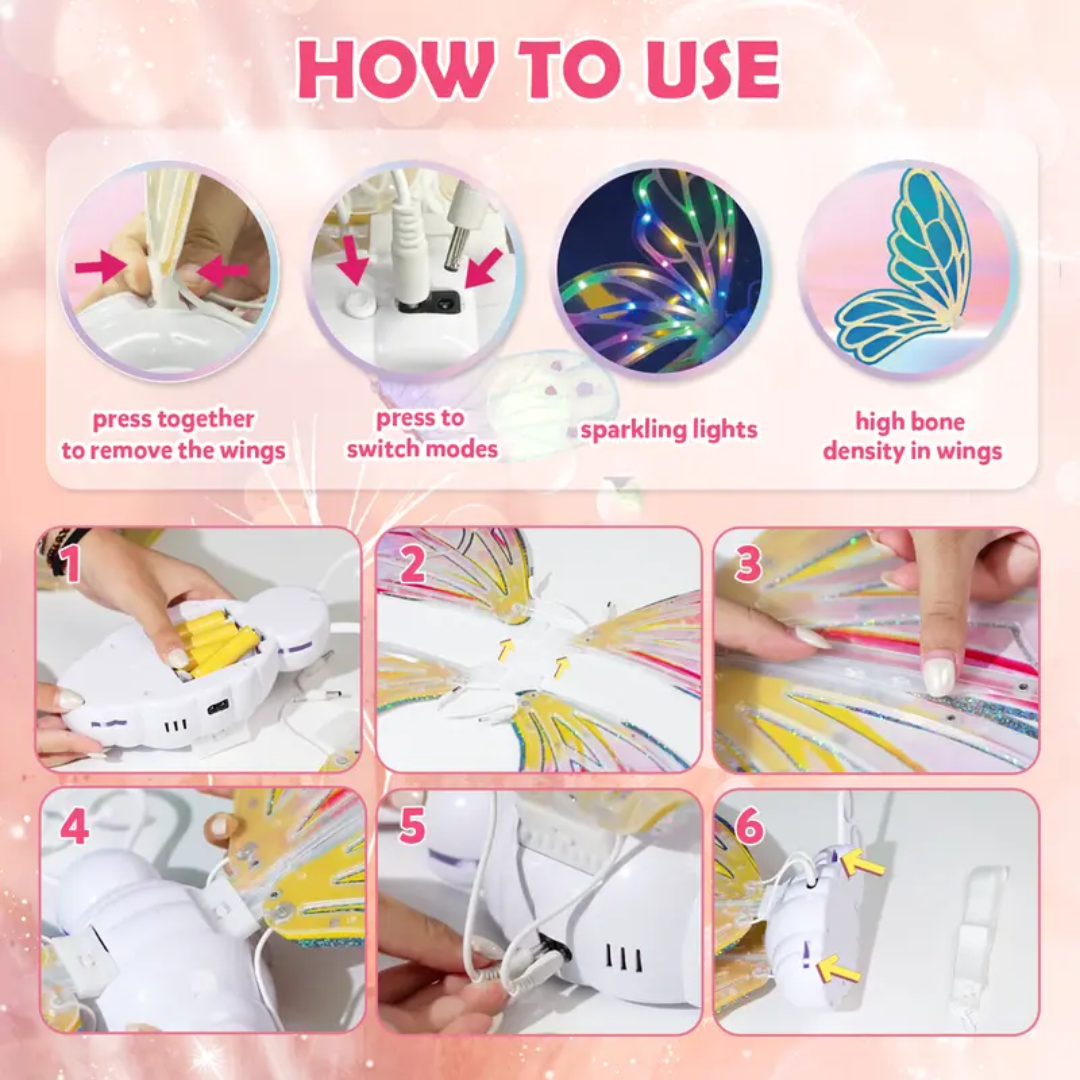 HOW TO USE

press together to remove the wings

press to switch modes

sparkling lights

high bone density in wings

1

2

3

4

5

6